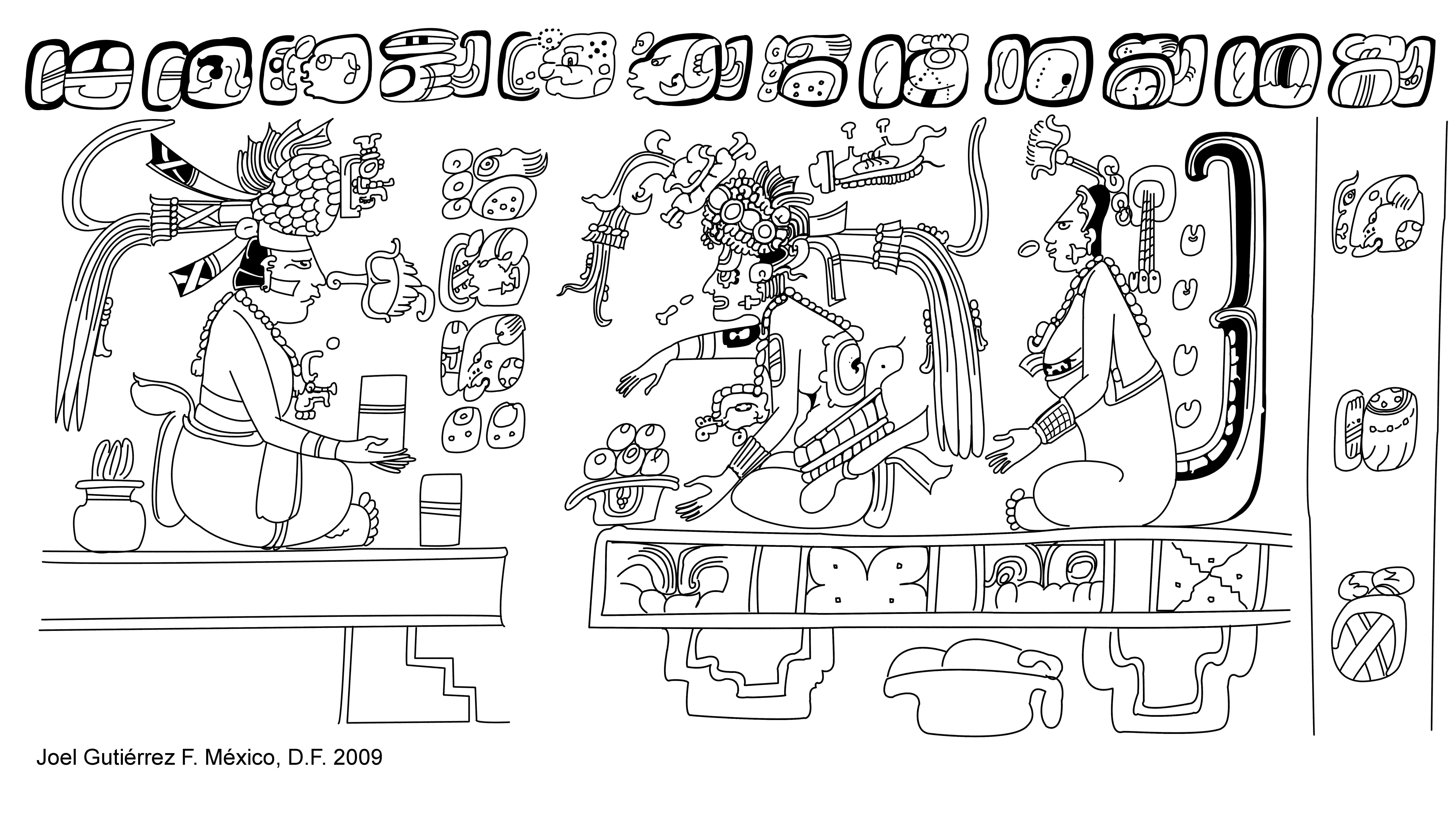 Joel Gutiérrez F. México, D.F. 2009